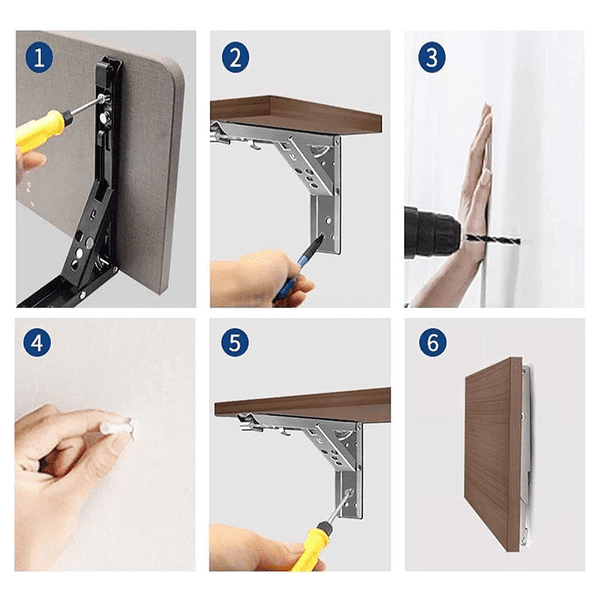 1

2

3

4

5

6