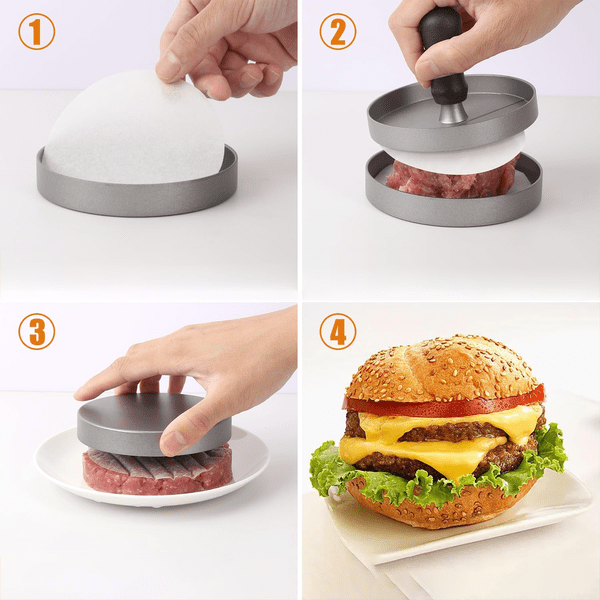 1

2

3

4