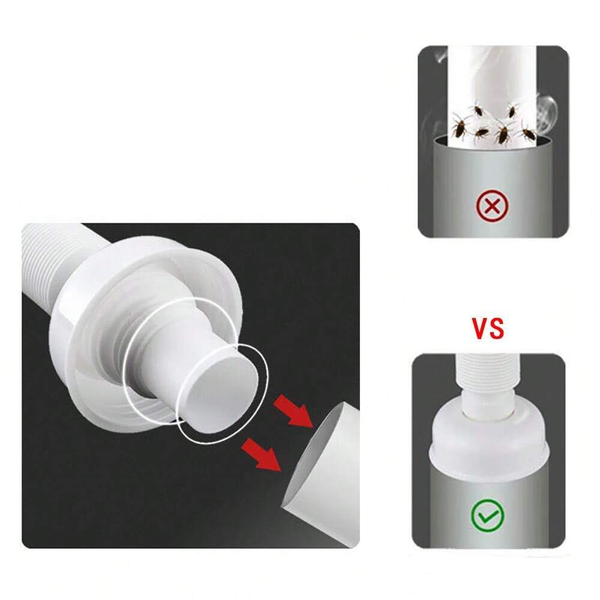 VS