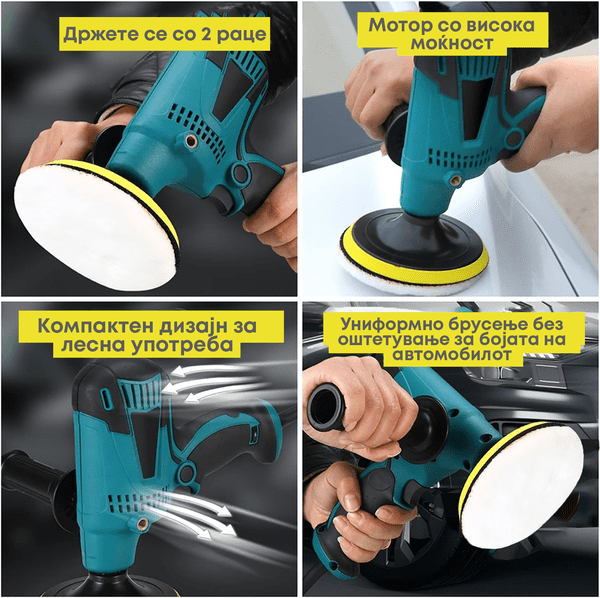 Држете се со 2 раце

Мотор со висока моќност

Компактен дизајн за лесна употреба

Униформно брусење без оштетување за бојата на автомобилот