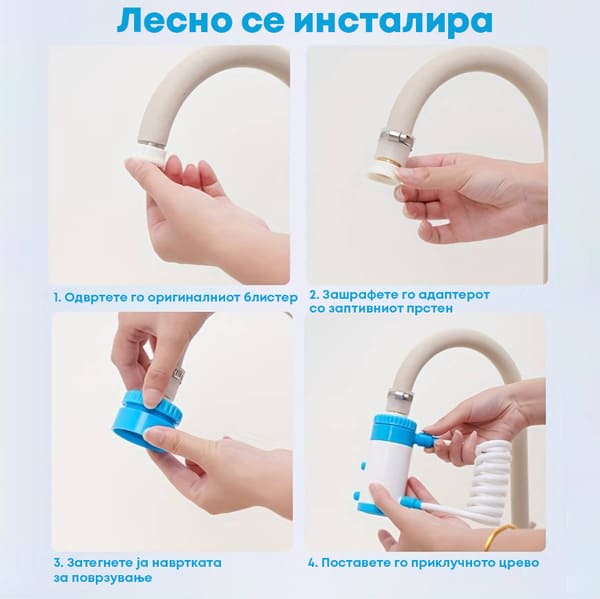 Лесно се инсталира

1. Одвртете го оригиналниот блистер

2. Зашрафете го адаптерот со заптивниот прстен

3. Затегнете ја навртката за поврзување

4. Поставете го приклучното црево