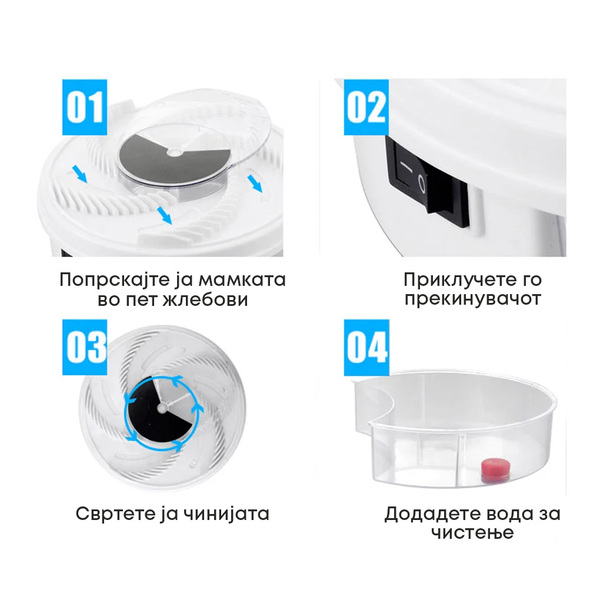 01

Попрскајте ја мамката во пет жлебови

02

Приклучете го прекинувачот

03

Свртете ја чинијата

04

Додадете вода за чистење