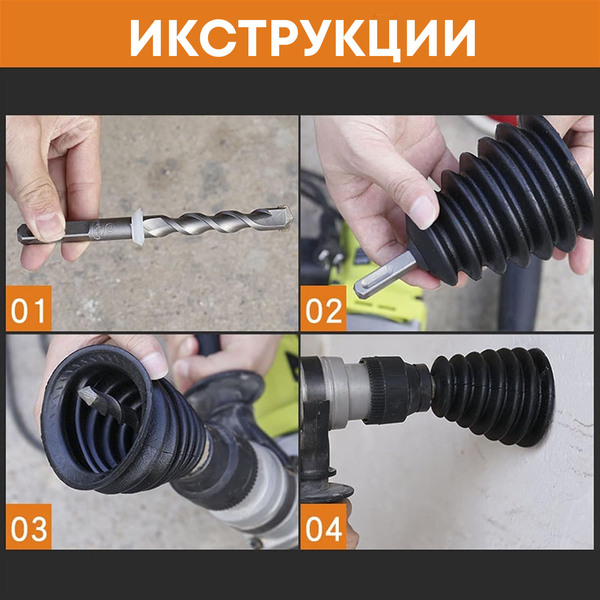 ИКСТРУКЦИИ

01

02

03

04