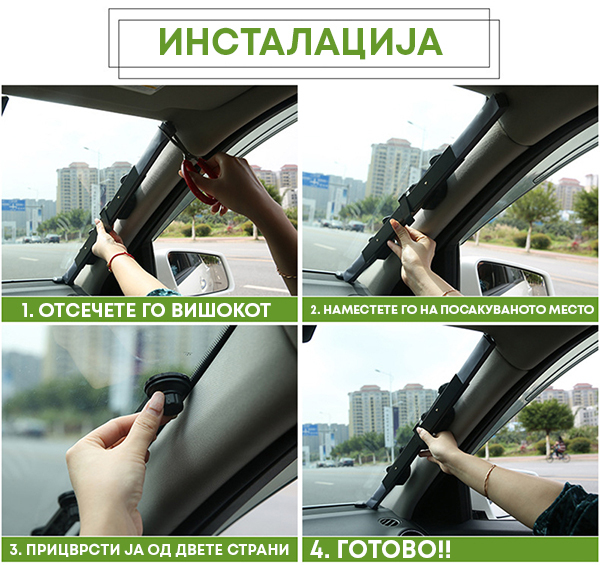 ИНСТАЛАЦИЈА

1. ОТСЕЧЕТЕ ГО ВИШОКОТ

2. НАМЕСТЕТЕ ГО НА ПОСАКУВАНОТО МЕСТО

3. ПРИЦВРСТИ ЈА ОД ДВЕТЕ СТРАНИ

4. ГОТОВО!!