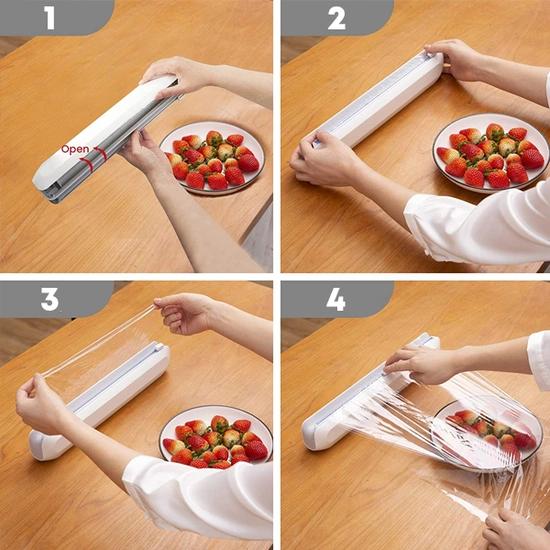 1

Open

2

3

4